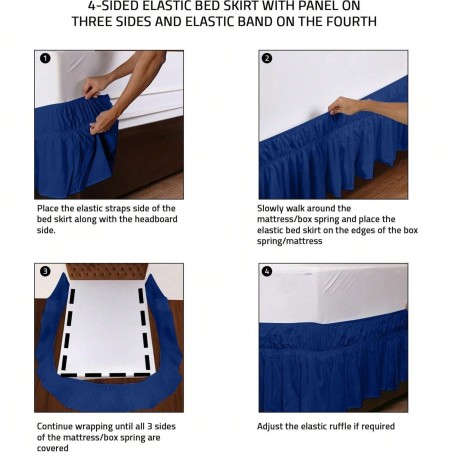 4-SIDED ELASTIC BED SKIRT WITH PANEL ON THREE SIDES AND ELASTIC BAND ON THE FOURTH

1

Place the elastic straps side of the bed skirt along with the headboard side.

2

Slowly walk around the mattress/box spring and place the elastic bed skirt on the edges of the box spring/mattress

3

Continue wrapping until all 3 sides of the mattress/box spring are covered

4

Adjust the elastic ruffle if required