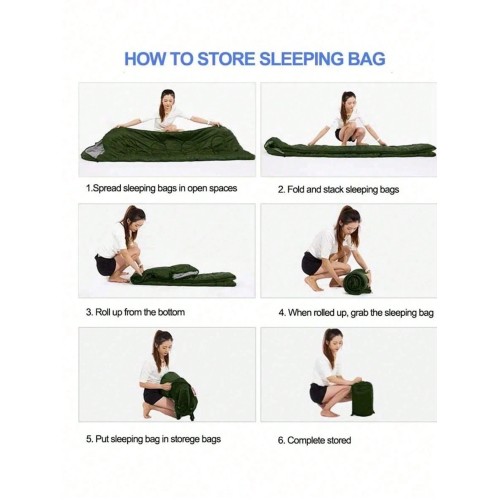 HOW TO STORE SLEEPING BAG

1.Spread sleeping bags in open spaces

2. Fold and stack sleeping bags

3. Roll up from the bottom

4. When rolled up, grab the sleeping bag

5. Put sleeping bag in storege bags

6. Complete stored