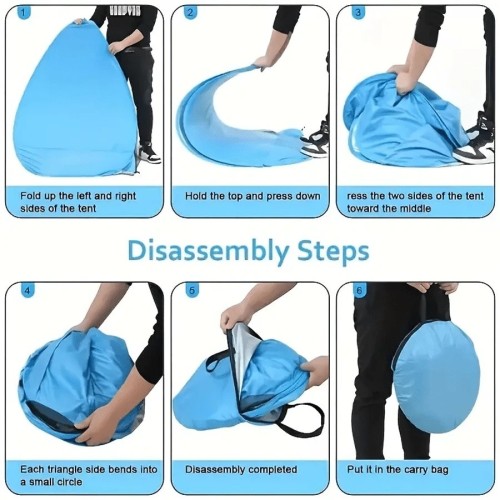 1

Fold up the left and right sides of the tent

2

Hold the top and press down

3

ress the two sides of the tent toward the middle

Disassembly Steps

4

Each triangle side bends into a small circle

5

Disassembly completed

6

Put it in the carry bag