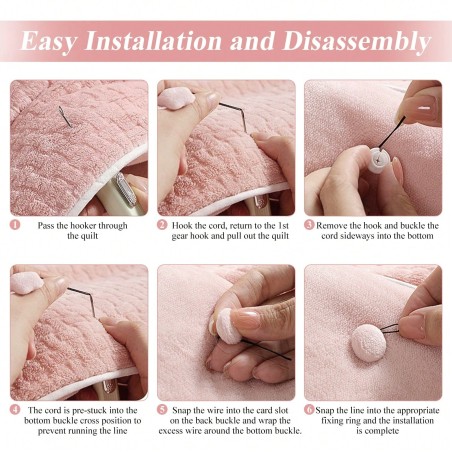 Easy Installation and Disassembly

1 Pass the hooker through the quilt

2 Hook the cord, return to the 1st gear hook and pull out the quilt

3 Remove the hook and buckle the cord sideways into the bottom

4 The cord is pre-stuck into the bottom buckle cross position to prevent running the line

5 Snap the wire into the card slot on the back buckle and wrap the excess wire around the bottom buckle.

6 Snap the line into the appropriate fixing ring and the installation is complete